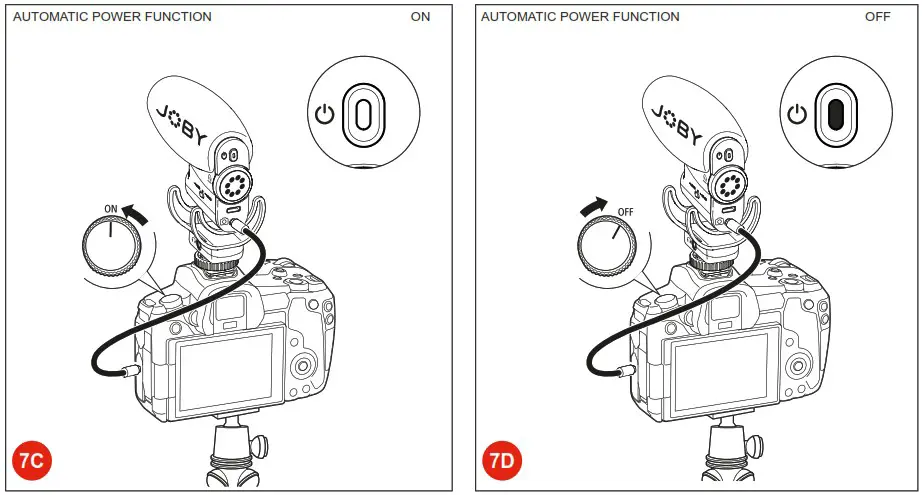 AUTOMATIC POWER FUNCTION ON

JOBY

ON

7C

AUTOMATIC POWER FUNCTION OFF

JOBY

OFF

7D