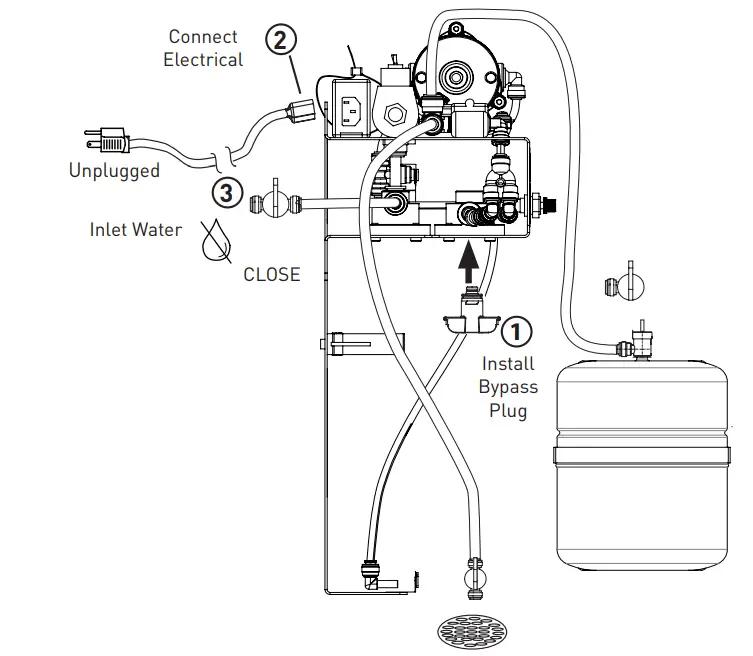 Connect Electrical

2

Unplugged

3

Inlet Water

CLOSE

1

Install Bypass Plug