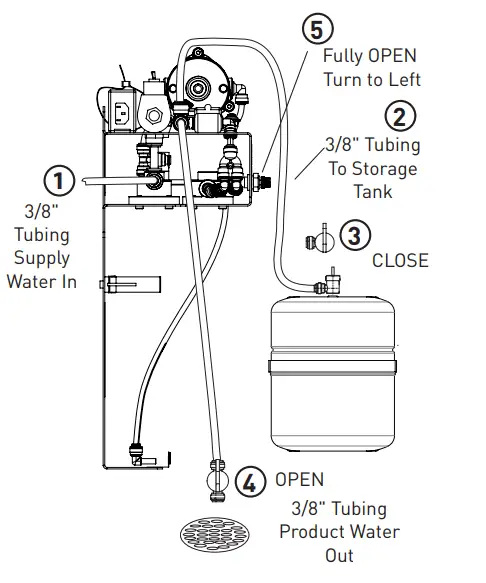 5
Fully OPEN
Turn to Left

2
3/8" Tubing
To Storage
Tank

1
3/8"
Tubing
Supply
Water In

3
CLOSE

4 OPEN
3/8" Tubing
Product Water
Out