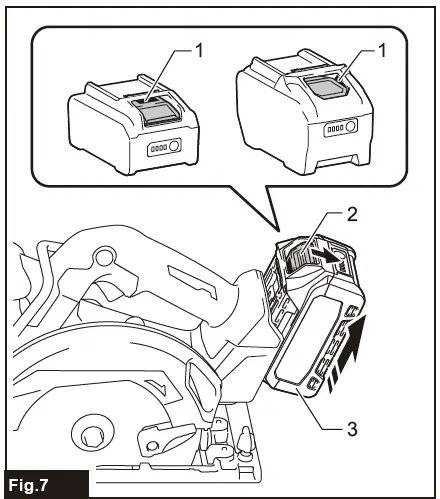 1
1
2
3
Fig.7