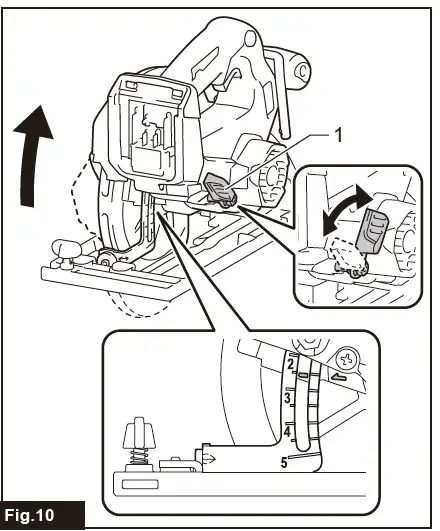 1

2
3
4
5

Fig.10