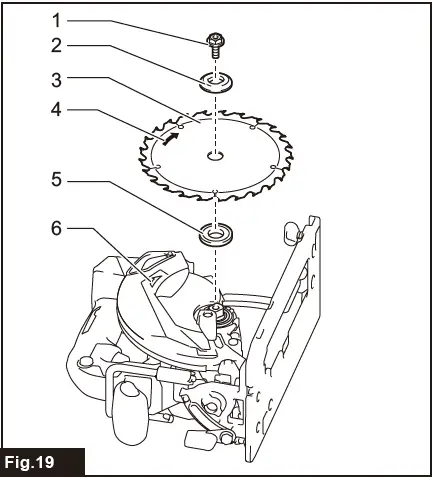 1
2
3
4
5
6
Fig.19