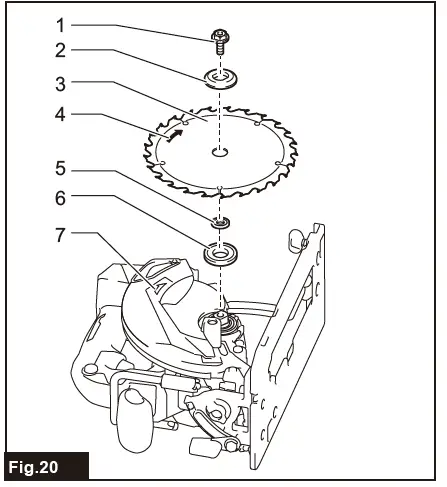 1
2
3
4
5
6
7
Fig.20