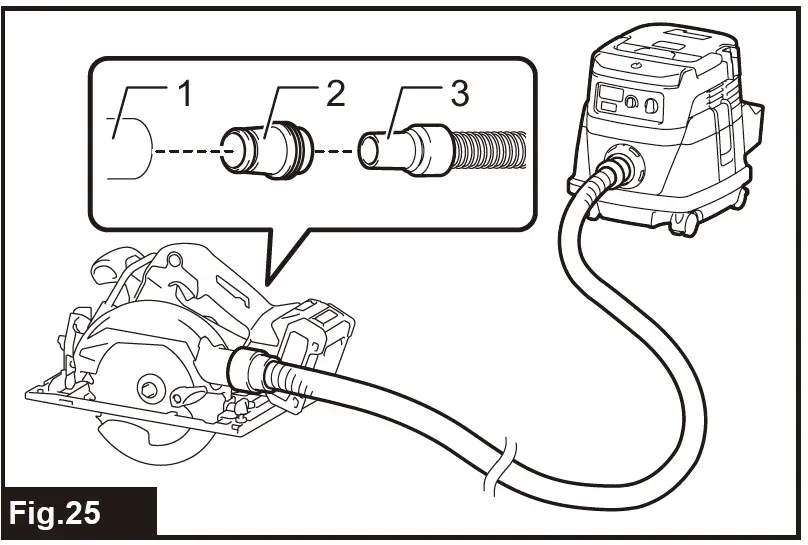 1
2
3
Fig.25