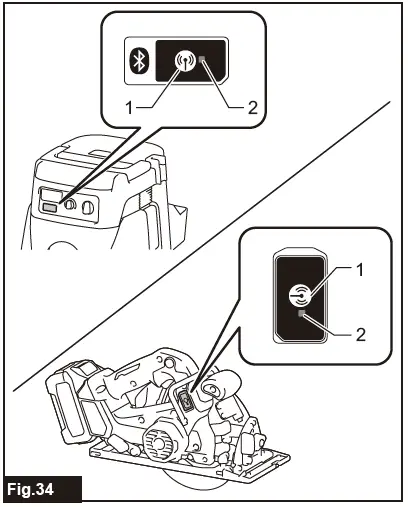 1
2
1
2
Fig.34