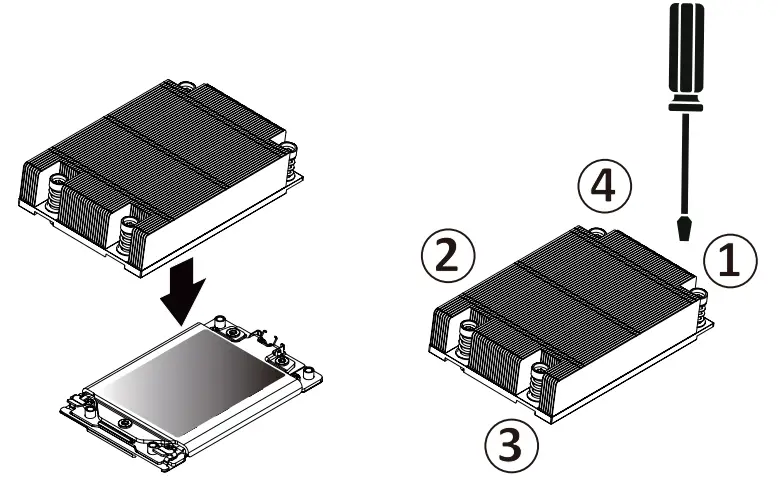 4
2
1
3