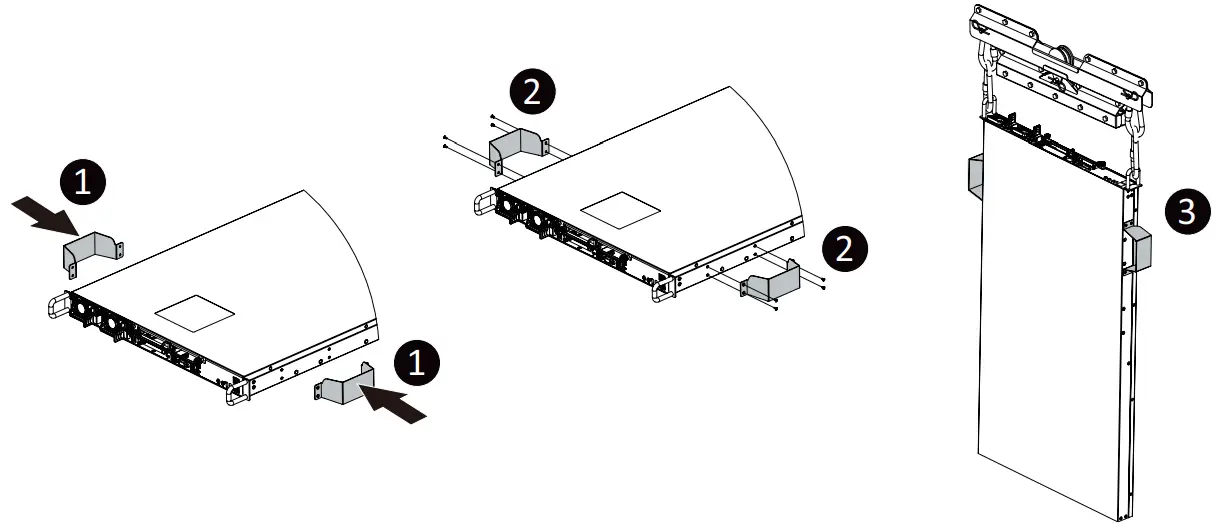 1
1
2
2
3