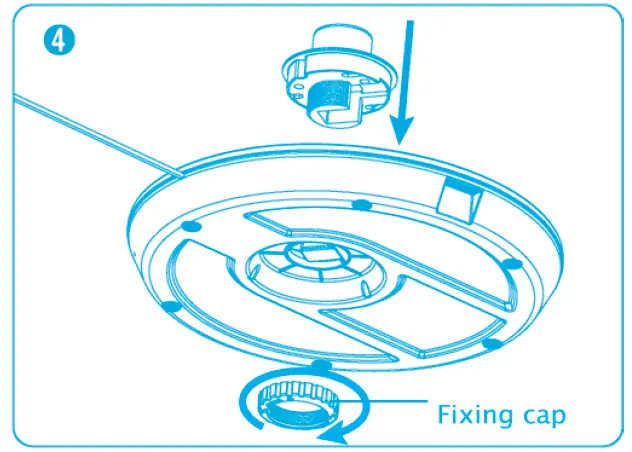 4

Fixing cap