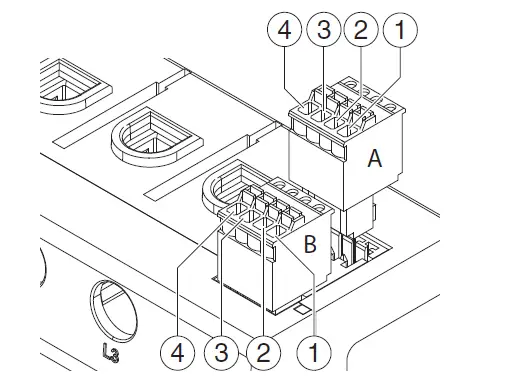 4 3 2 1

A

B

L3

4 3 2 1