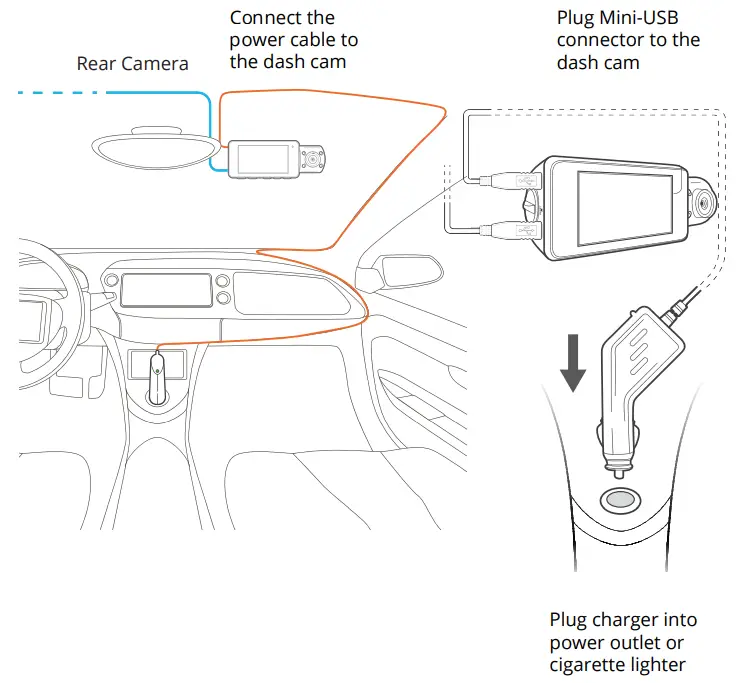 Rear Camera

Connect the power cable to the dash cam

Plug Mini-USB connector to the dash cam

Plug charger into power outlet or cigarette lighter