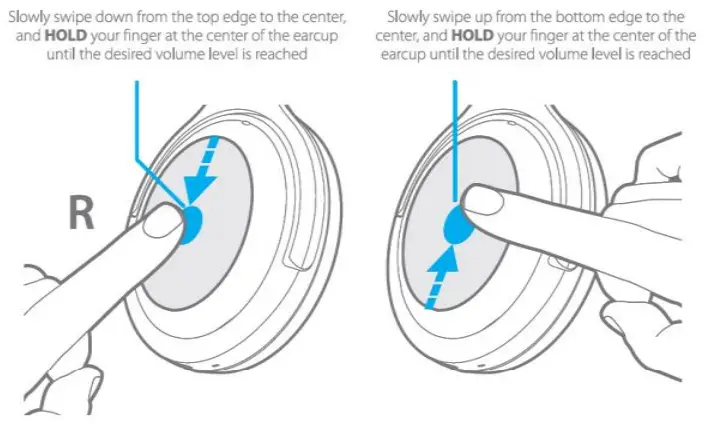 Slowly swipe down from the top edge to the center, and **HOLD** your finger at the center of the earcup until the desired volume level is reached

Slowly swipe up from the bottom edge to the center, and **HOLD** your finger at the center of the earcup until the desired volume level is reached

R