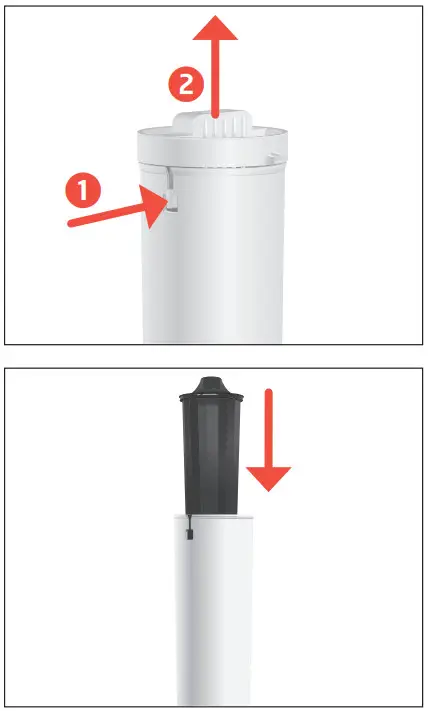 2

1