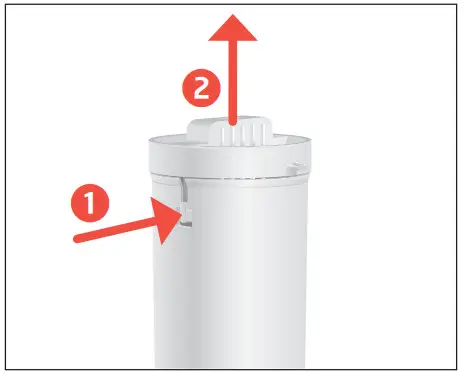 2

1