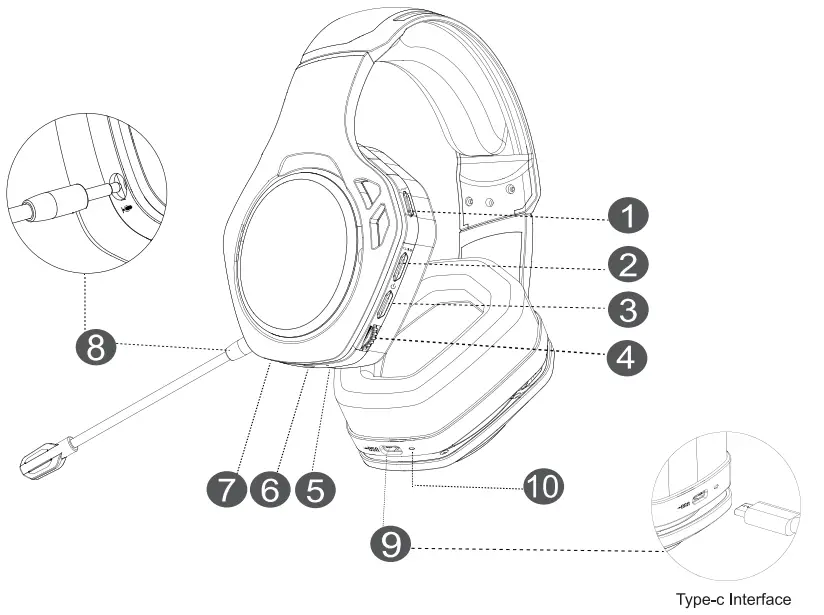 1
2
3
4
8
7
6
5
10
9
Type-c Interface