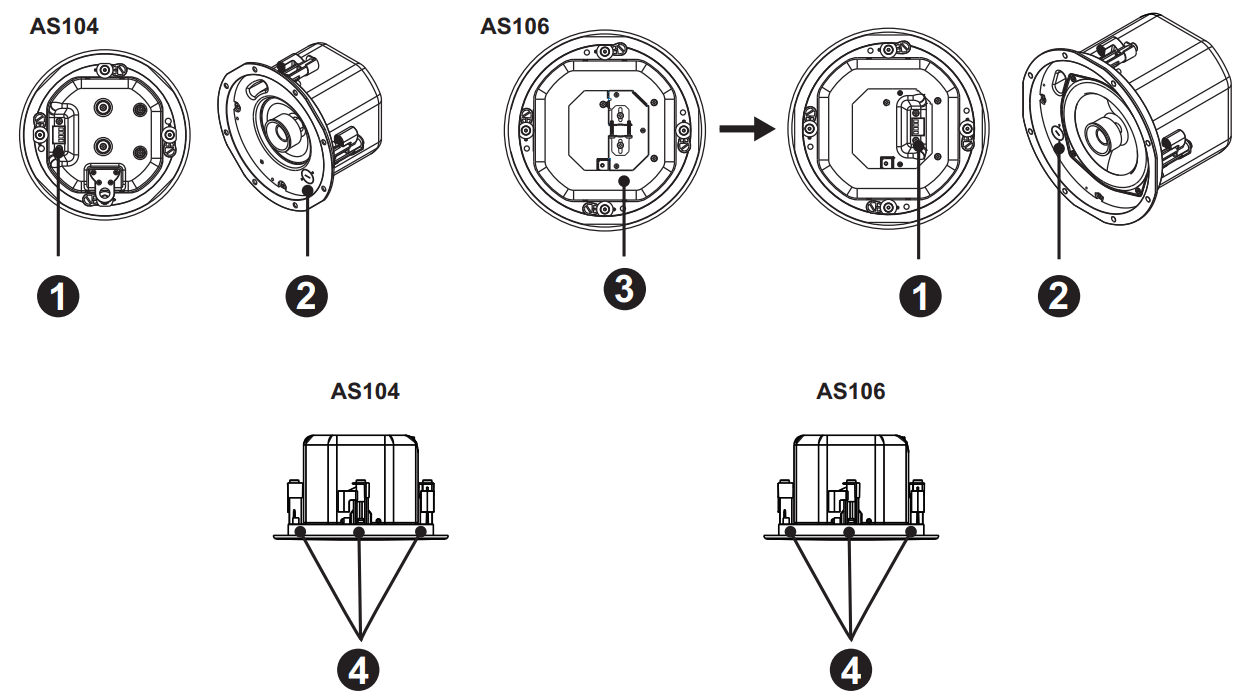 AS104

1 2

AS106

3

1 2

AS104

4

AS106

4