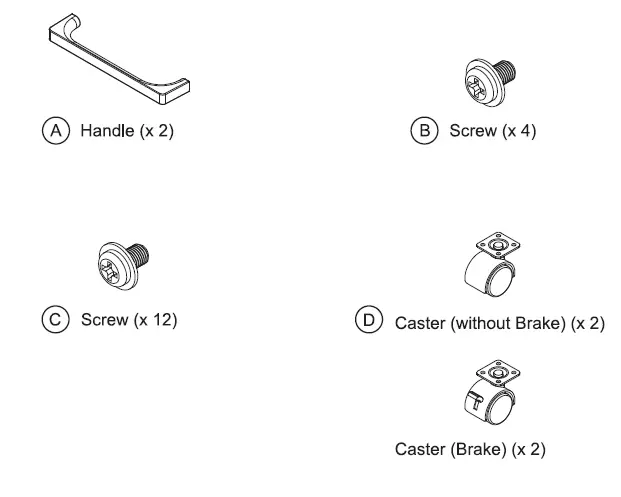 A Handle (x 2)

B Screw (x 4)

C Screw (x 12)

D Caster (without Brake) (x 2)

Caster (Brake) (x 2)