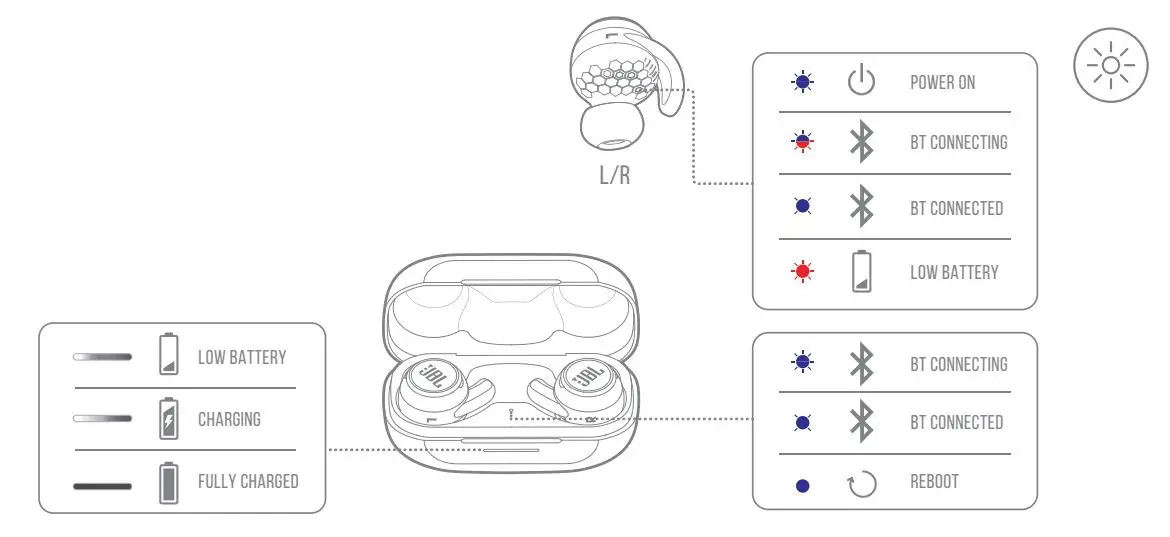 L/R

POWER ON

BT CONNECTING

BT CONNECTED

LOW BATTERY

LOW BATTERY

CHARGING

FULLY CHARGED

JBL

JBL

BT CONNECTING

BT CONNECTED

REBOOT