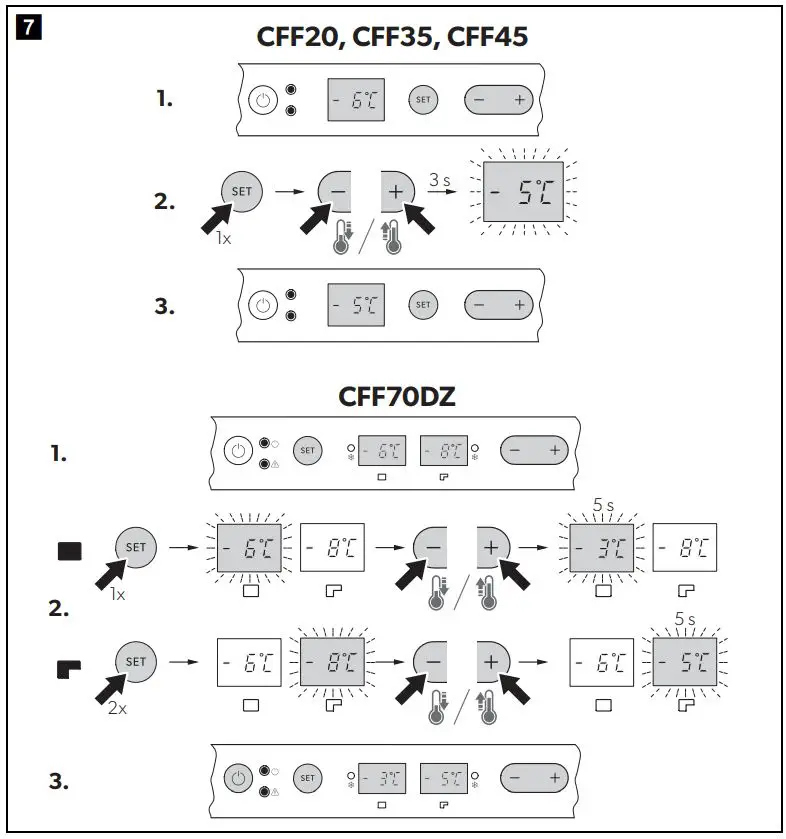 7

CFF20, CFF35, CFF45

1.

- 6°C

SET

− +

2.

SET

1x

− +

3 s

- 5°C

3.

- 5°C

SET

− +

CFF70DZ

1.

SET

- 6°C

- 8°C

− +

2.

SET

1x

- 6°C

- 8°C

− +

5 s

- 3°C

- 8°C

SET

2x

- 6°C

- 8°C

− +

5 s

- 6°C

- 5°C

3.

SET

- 3°C

- 5°C

− +