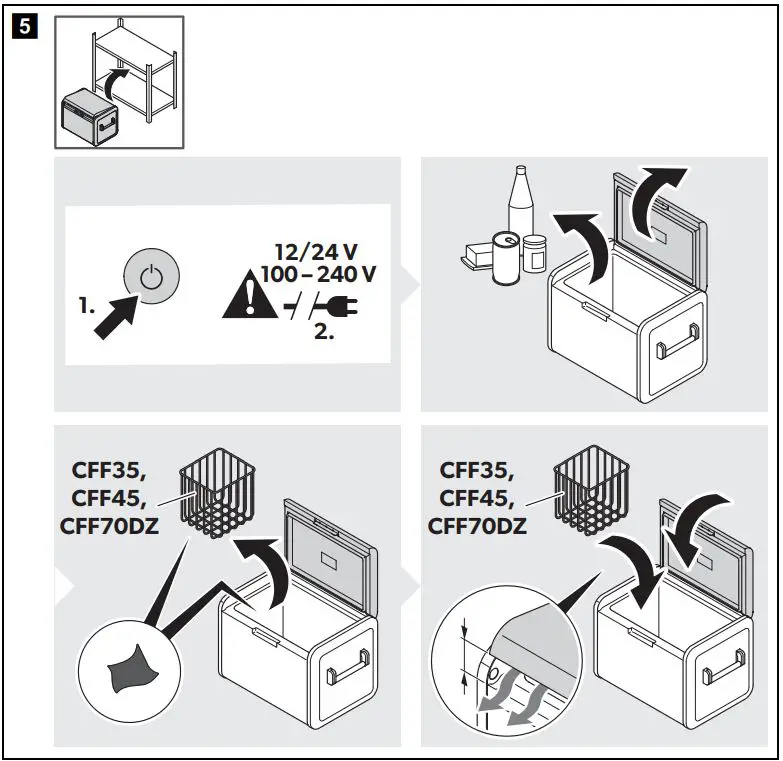 5

1.

12/24 V
100 – 240 V

2.

CFF35,
CFF45,
CFF70DZ

CFF35,
CFF45,
CFF70DZ