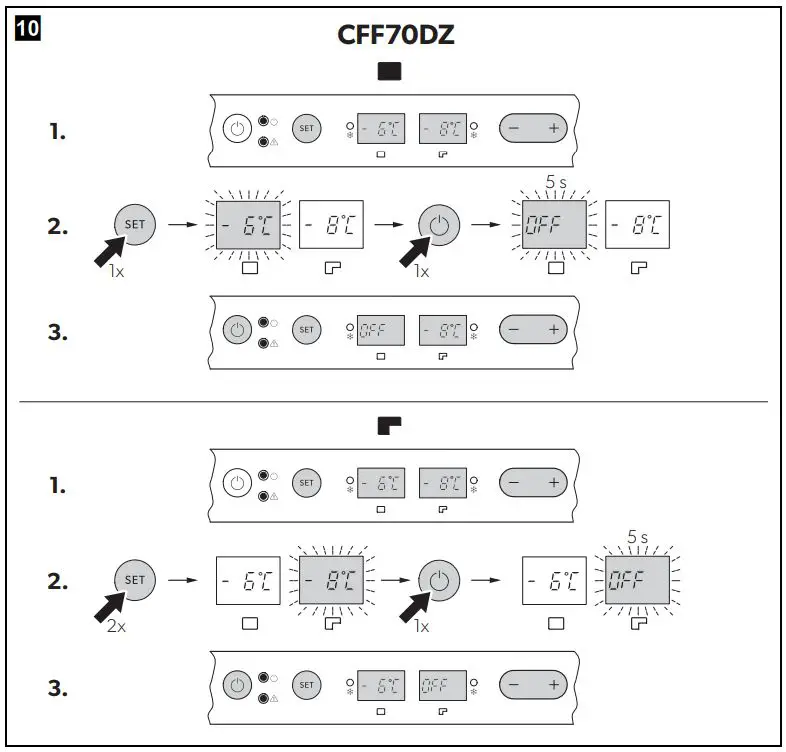 10

CFF70DZ

1.

SET

- 6°C

- 8°C

−

+

2.

SET

1x

- 6°C

- 8°C

1x

5 s

OFF

- 8°C

3.

SET

OFF

- 8°C

−

+

1.

SET

- 6°C

- 8°C

−

+

2.

SET

2x

- 6°C

- 8°C

1x

- 6°C

5 s

OFF

3.

SET

- 6°C

OFF

−

+