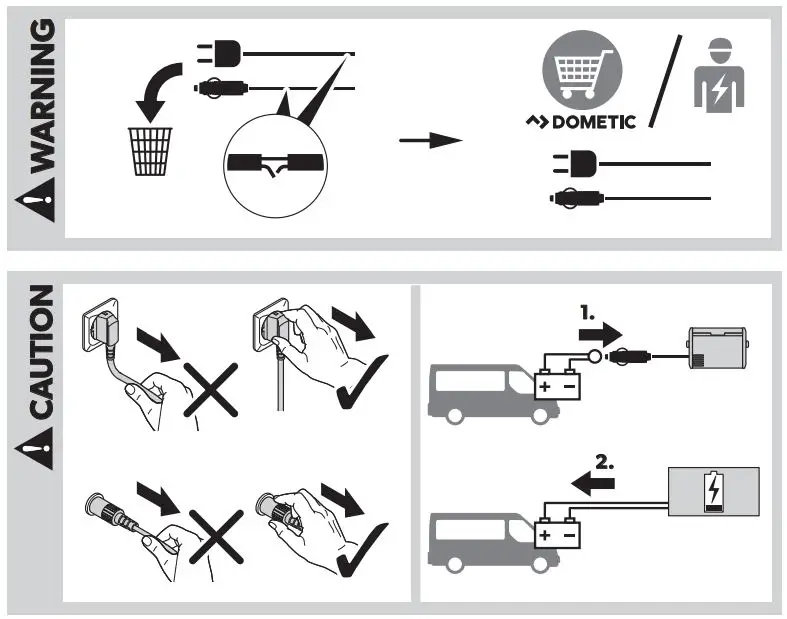 WARNING

DOMETIC

CAUTION

1.

+ −

2.

+ −