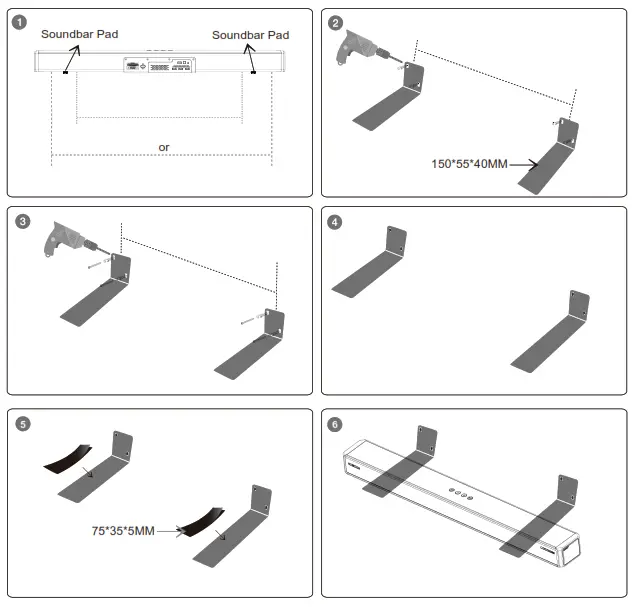 1
Soundbar Pad
Soundbar Pad
or

2
150*55*40MM

3

4

5
75*35*5MM

6