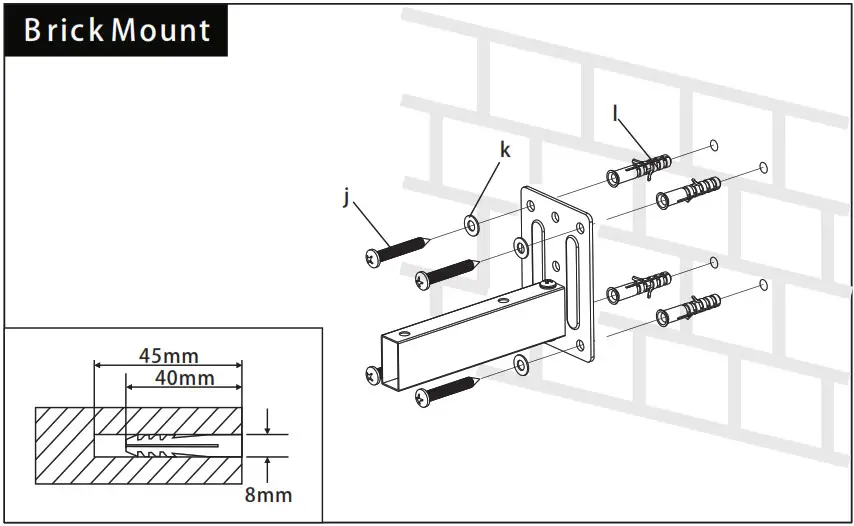 Brick Mount

l

k

j

45mm

40mm

8mm