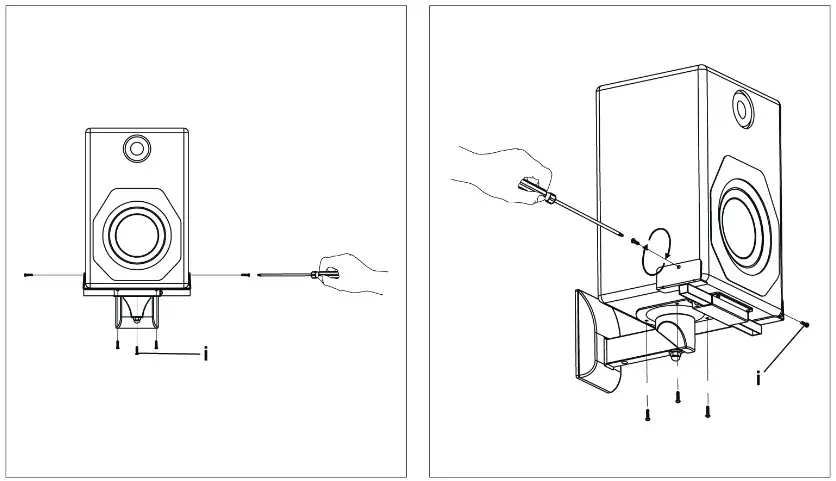 i

i