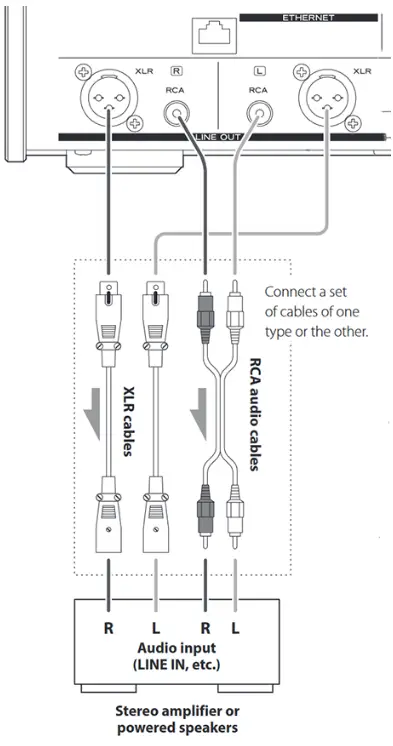 ETHERNET

XLR R RCA L RCA XLR

LINE OUT

Connect a set of cables of one type or the other.

XLR cables

RCA audio cables

R L R L
Audio input
(LINE IN, etc.)

Stereo amplifier or powered speakers