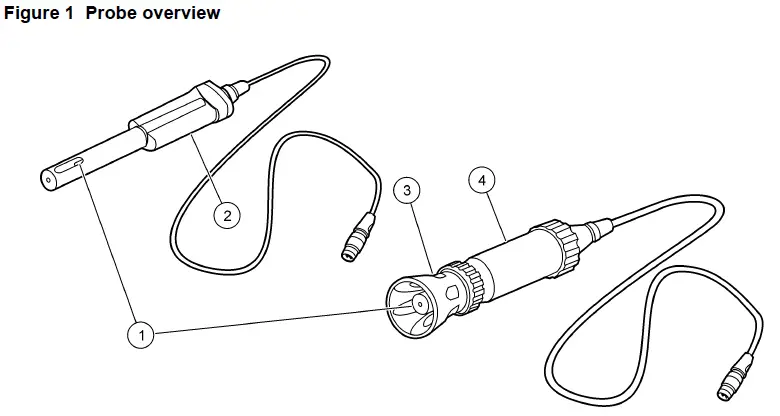 Figure 1 Probe overview

2

3

4

1