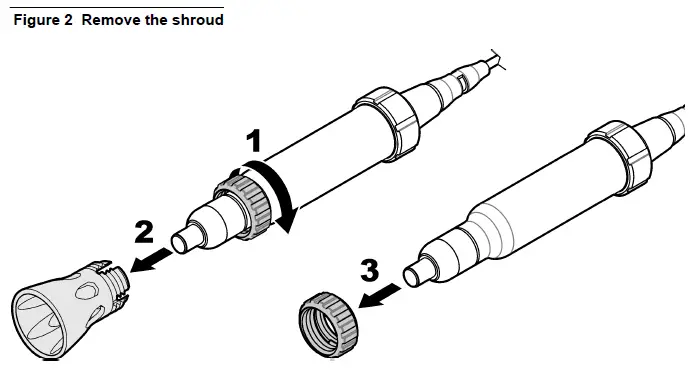 Figure 2 Remove the shroud

1

2

3