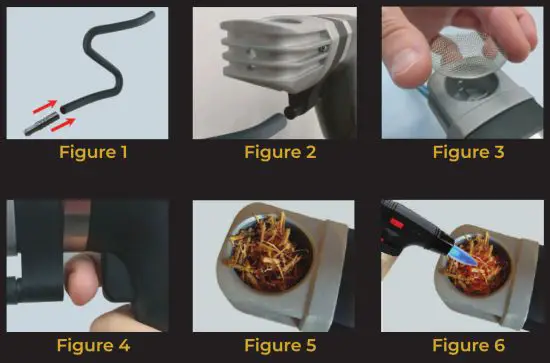 Figure 1

Figure 2

Figure 3

Figure 4

Figure 5

Figure 6