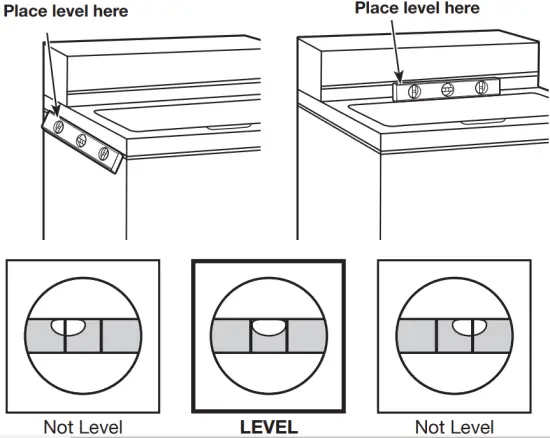 Place level here

Place level here

Not Level

LEVEL

Not Level