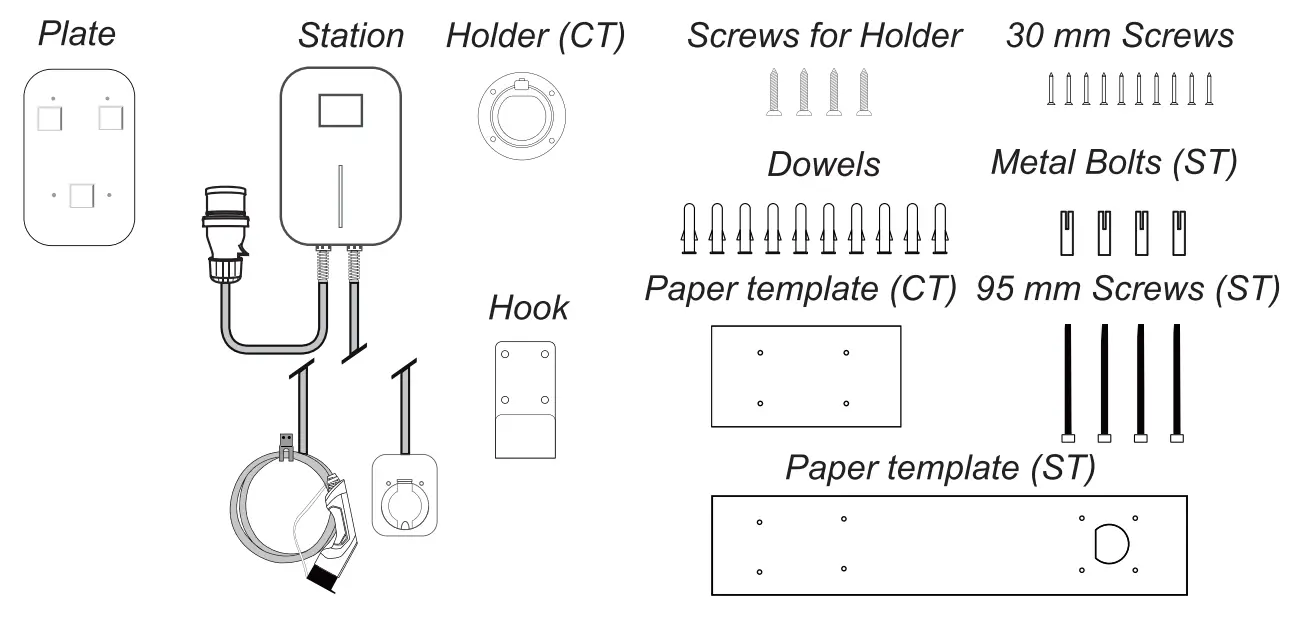 Plate
Station
Holder (CT)
Screws for Holder
30 mm Screws
Dowels
Metal Bolts (ST)
Hook
Paper template (CT)
95 mm Screws (ST)
Paper template (ST)