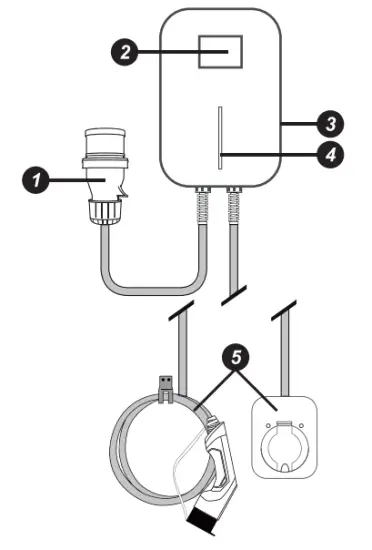 2
3
4
1
5