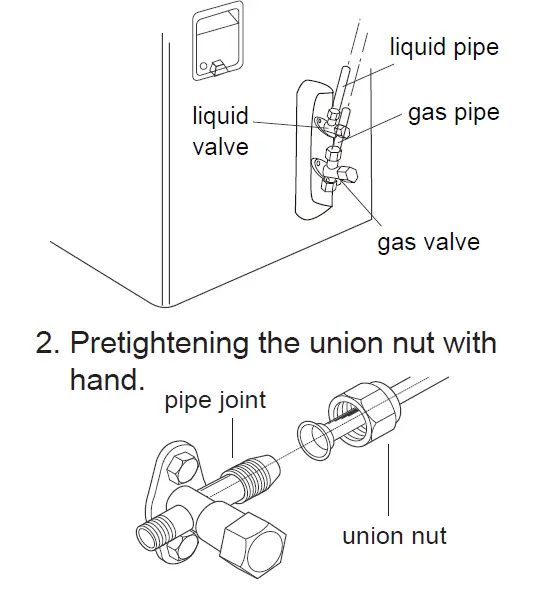 liquid pipe
liquid valve
gas pipe
gas valve

2. Pretightening the union nut with hand.

pipe joint
union nut