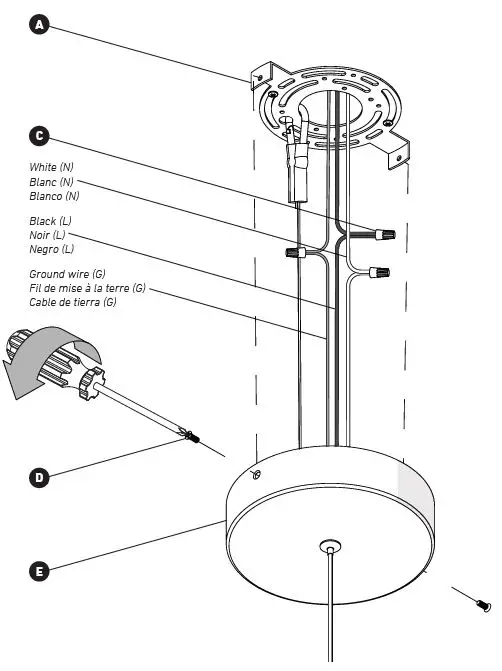 A

C

White (N)
Blanc (N)
Blanco (N)

Black (L)
Noir (L)
Negro (L)

Ground wire (G)
Fil de mise à la terre (G)
Cable de tierra (G)

D

E