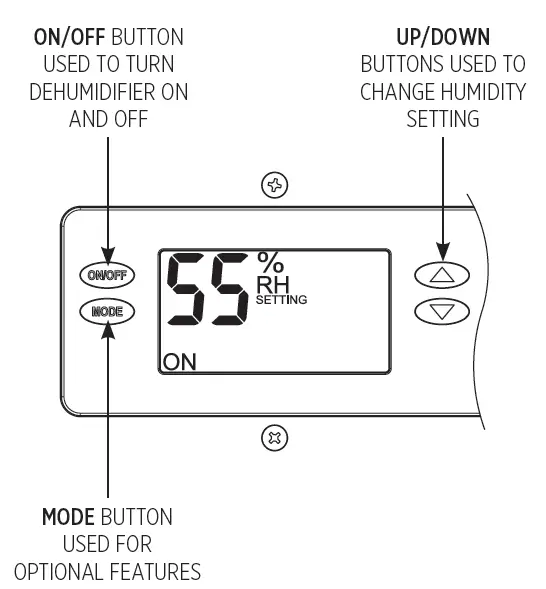 ON/OFF BUTTON USED TO TURN DEHUMIDIFIER ON AND OFF

UP/DOWN BUTTONS USED TO CHANGE HUMIDITY SETTING

ON/OFF

MODE

55 % RH SETTING

ON

MODE BUTTON USED FOR OPTIONAL FEATURES