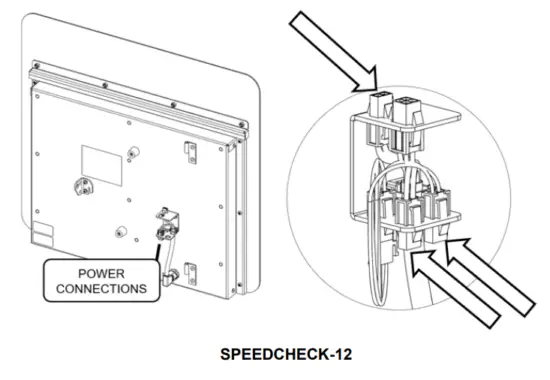 POWER CONNECTIONS

SPEEDCHECK-12