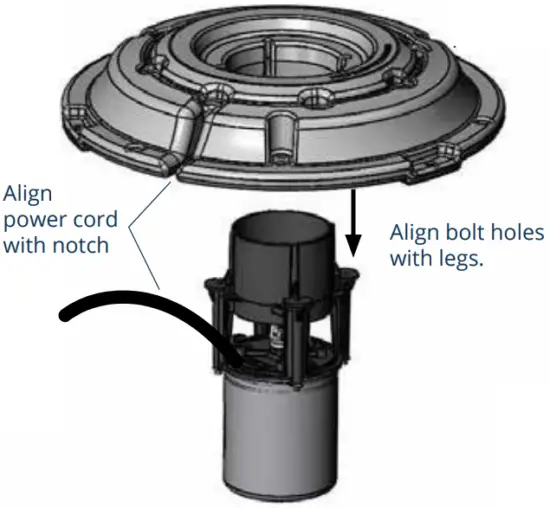 Align power cord with notch

Align bolt holes with legs.