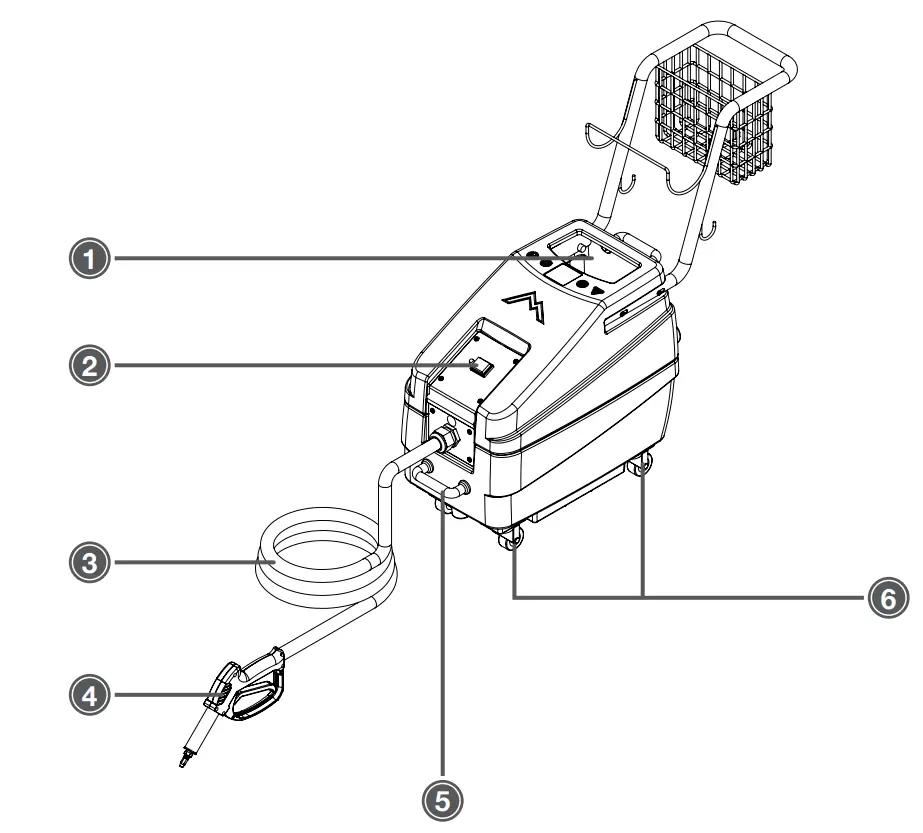 1
2
3
4
5
6