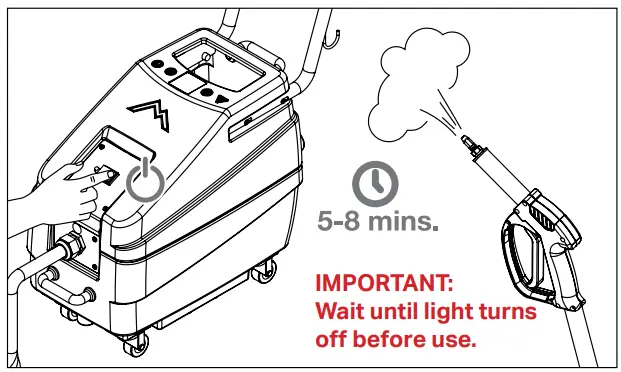 5-8 mins.

IMPORTANT:
Wait until light turns off before use.