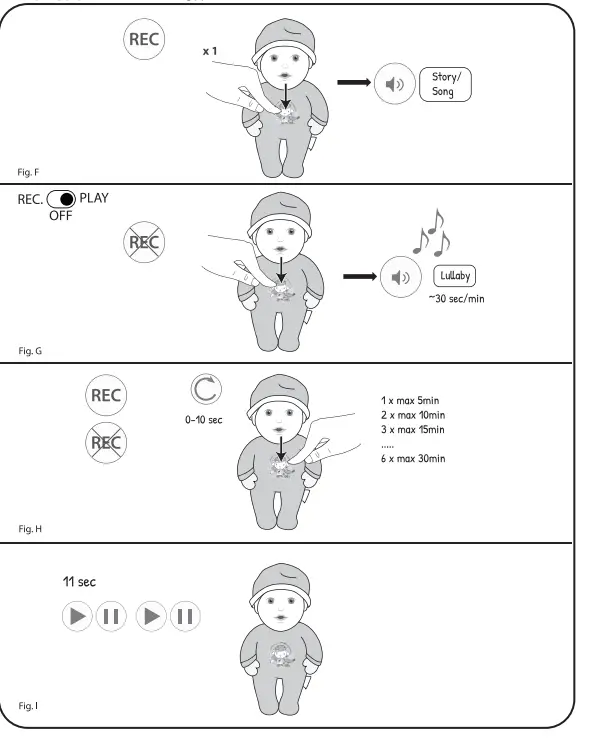 REC

x 1

Story/ Song

Fig. F

REC. PLAY
OFF

REC

Lullaby
~30 sec/min

Fig. G

REC

REC

0-10 sec

1 x max 5min
2 x max 10min
3 x max 15min
.....
6 x max 30min

Fig. H

11 sec

Fig. I