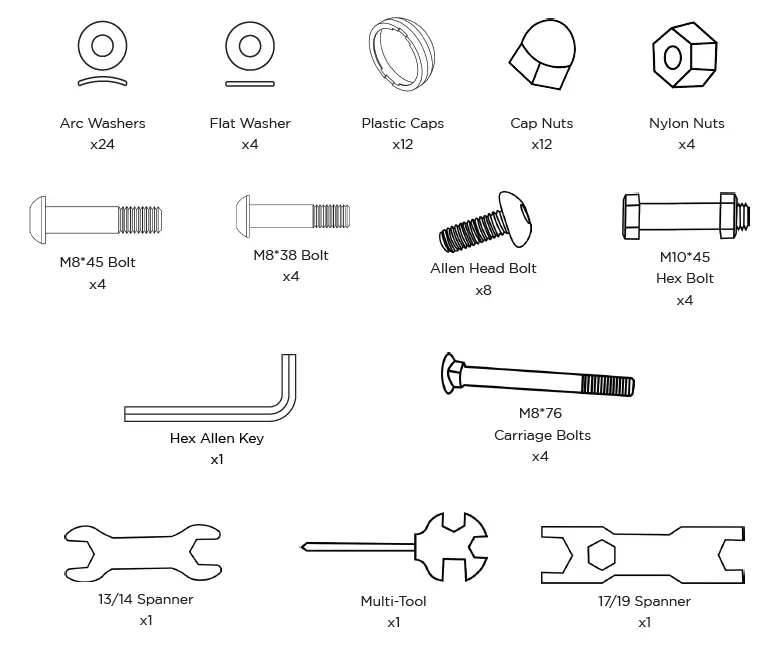 Arc Washers
x24

Flat Washer
x4

Plastic Caps
x12

Cap Nuts
x12

Nylon Nuts
x4

M8*45 Bolt
x4

M8*38 Bolt
x4

Allen Head Bolt
x8

M10*45
Hex Bolt
x4

Hex Allen Key
x1

M8*76
Carriage Bolts
x4

13/14 Spanner
x1

Multi-Tool
x1

17/19 Spanner
x1