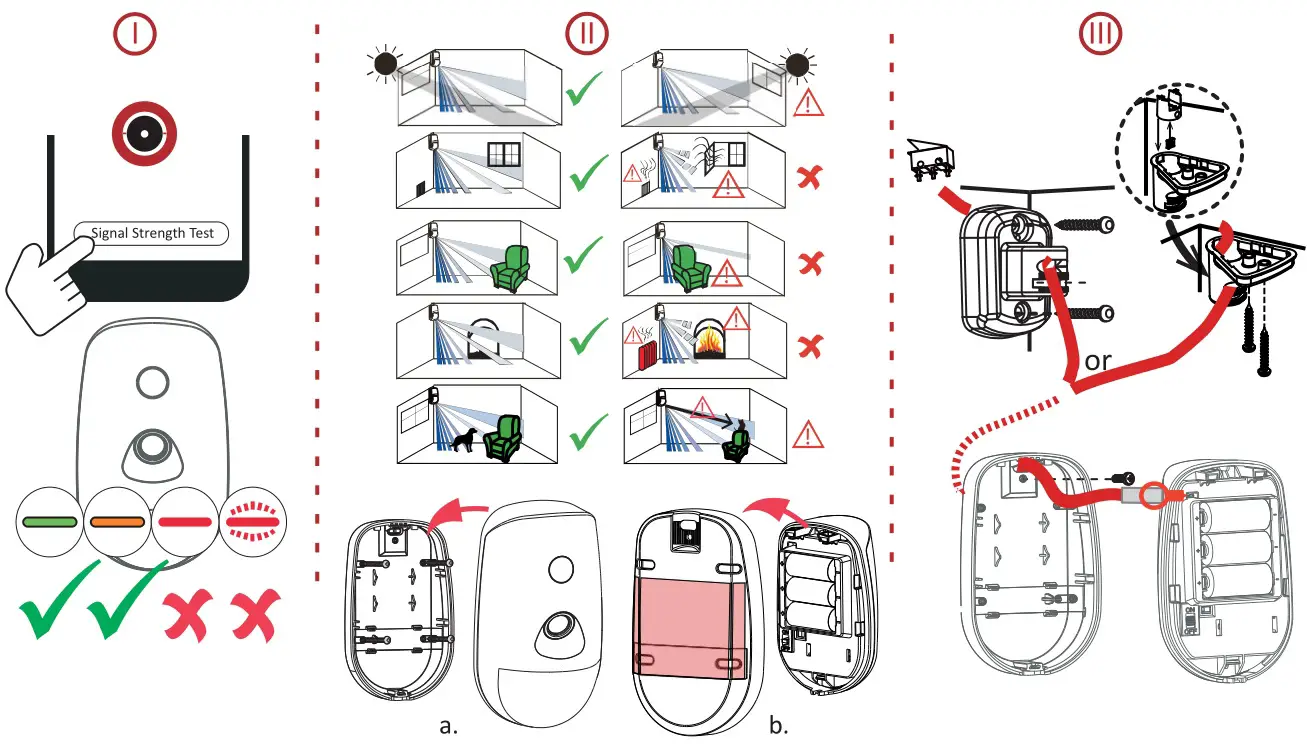 I

Signal Strength Test

II

a.

b.

III

or