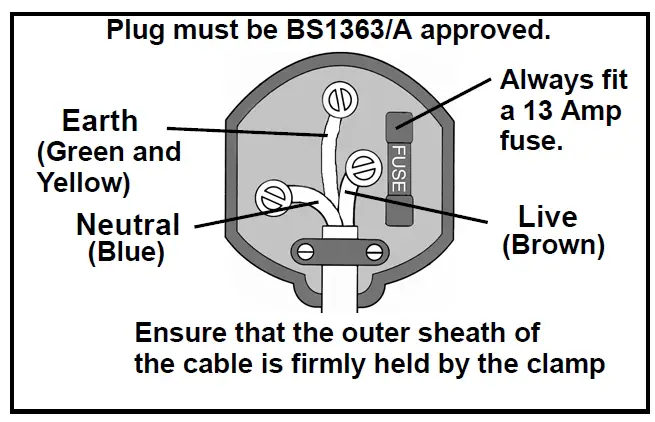 Plug must be BS1363/A approved.

Earth (Green and Yellow)

Always fit a 13 Amp fuse.

FUSE

Neutral (Blue)

Live (Brown)

Ensure that the outer sheath of the cable is firmly held by the clamp