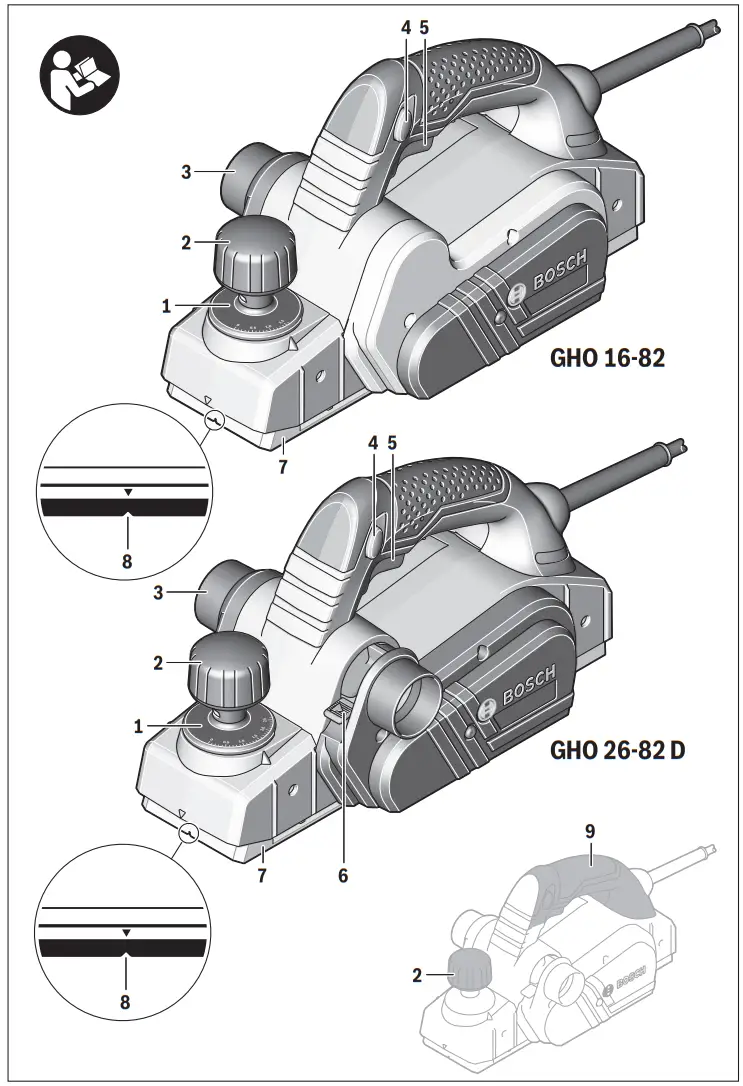 4 5
3
2
1
BOSCH
GHO 16-82
7
8
4 5
3
2
1
BOSCH
GHO 26-82 D
7
6
8
9
2
BOSCH