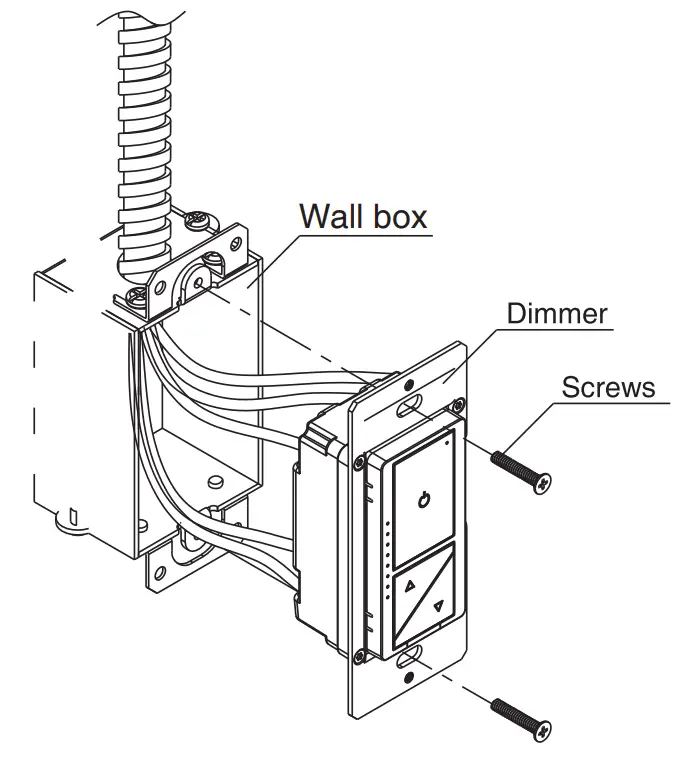 Wall box

Dimmer

Screws