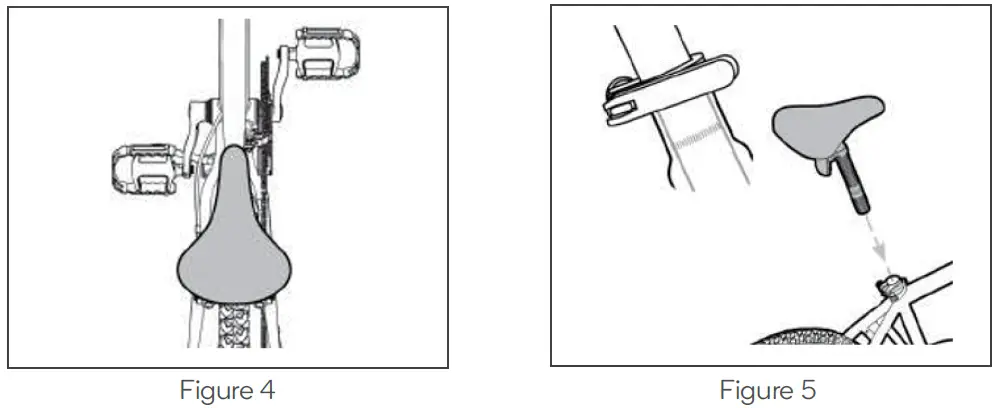 Figure 4

Figure 5