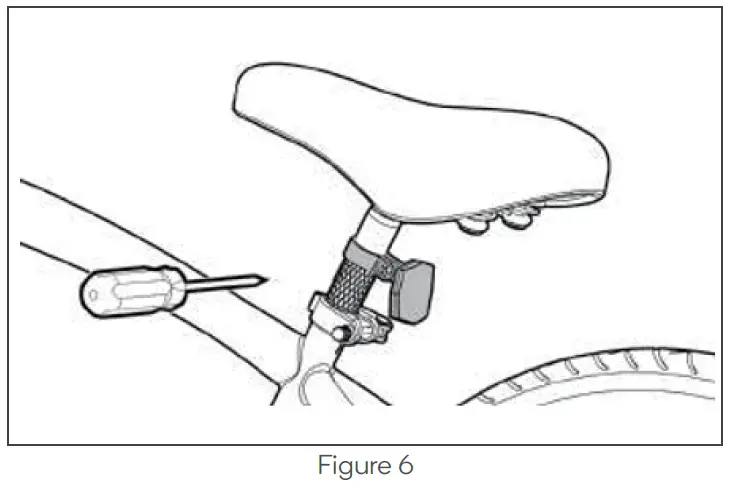 Figure 6